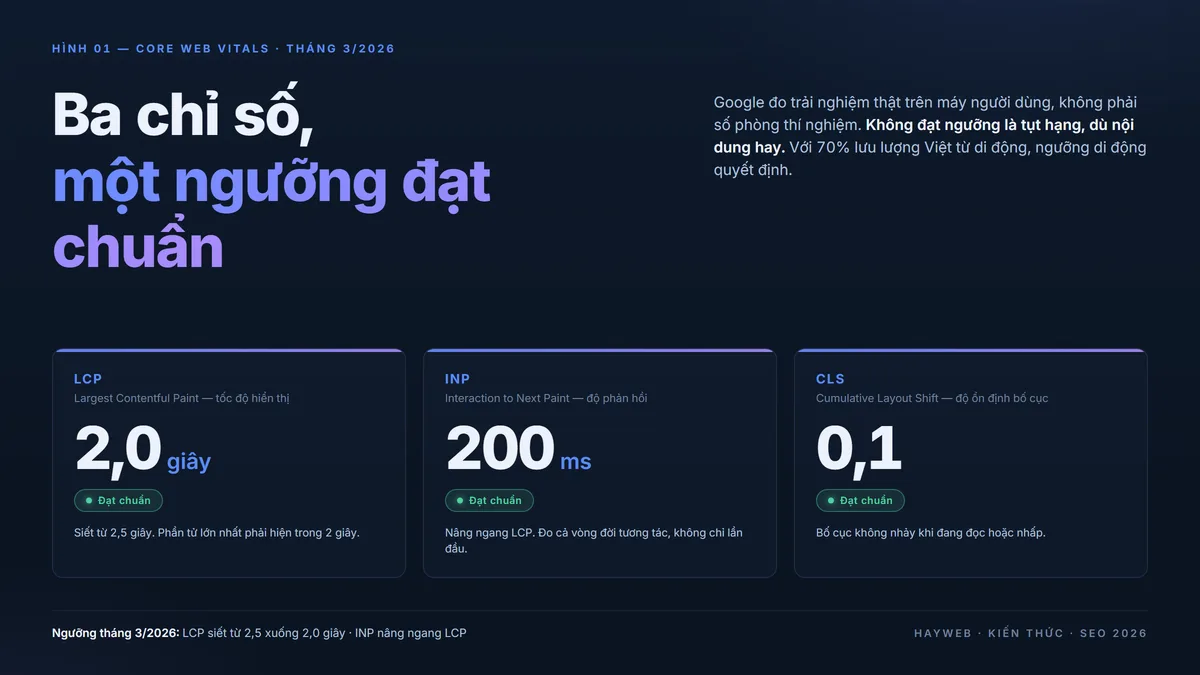 HÌNH 01 — CORE WEB VITALS · THÁNG 3/2026

Ba chỉ số, một ngưỡng đạt chuẩn

Google đo trải nghiệm thật trên máy người dùng, không phải số phòng thí nghiệm. Không đạt ngưỡng là tụt hạng, dù nội dung hay. Với 70% lưu lượng Việt từ di động, ngưỡng di động quyết định.

LCP
Largest Contentful Paint — tốc độ hiển thị
2,0 giây
Đạt chuẩn
Siết từ 2,5 giây. Phần tử lớn nhất phải hiện trong 2 giây.

INP
Interaction to Next Paint — độ phản hồi
200 ms
Đạt chuẩn
Nâng ngang LCP. Đo cả vòng đời tương tác, không chỉ lần đầu.

CLS
Cumulative Layout Shift — độ ổn định bố cục
0,1
Đạt chuẩn
Bố cục không nhảy khi đang đọc hoặc nhấp.

Ngưỡng tháng 3/2026: LCP siết từ 2,5 xuống 2,0 giây · INP nâng ngang LCP

HAYWEB · KIẾN THỨC · SEO 2026